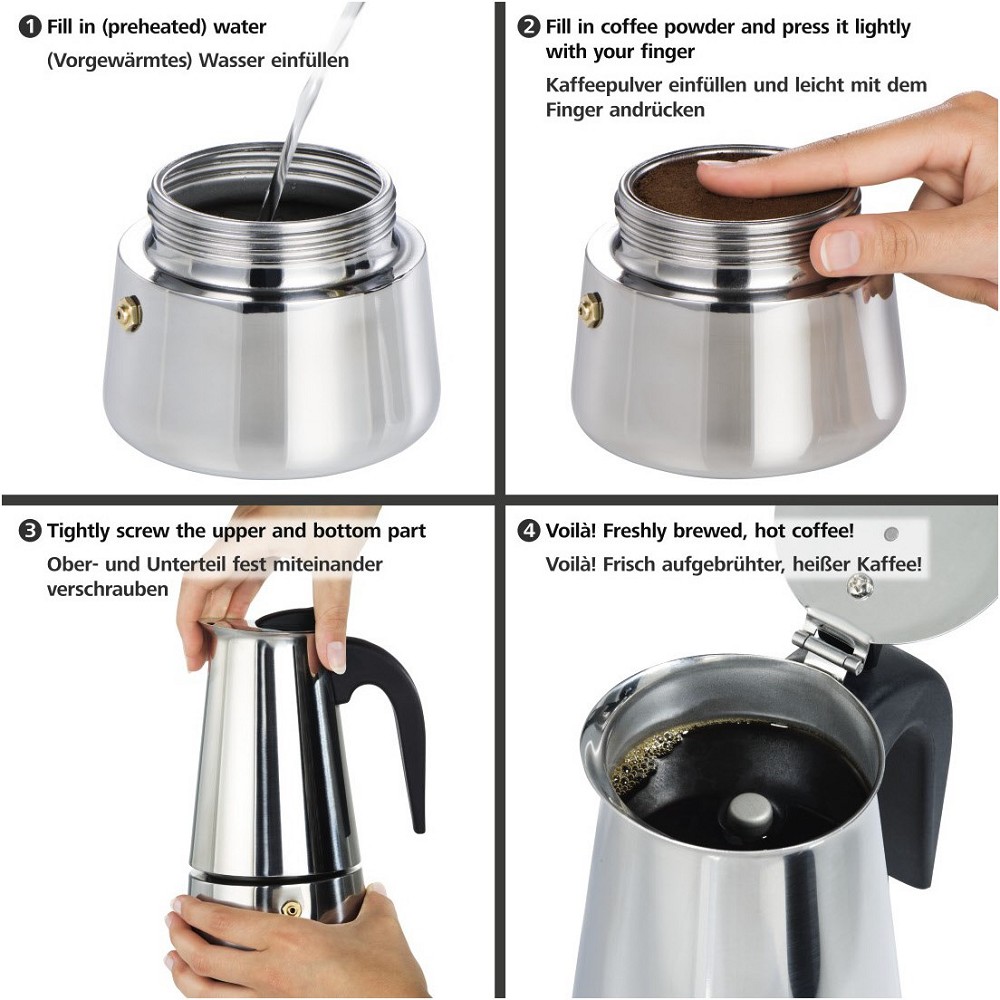 1 Fill in (preheated) water
(Vorgewärmtes) Wasser einfüllen

2 Fill in coffee powder and press it lightly with your finger
Kaffeepulver einfüllen und leicht mit dem Finger andrücken

3 Tightly screw the upper and bottom part
Ober- und Unterteil fest miteinander verschrauben

4 Voilà! Freshly brewed, hot coffee!
Voilà! Frisch aufgebrühter, heißer Kaffee!