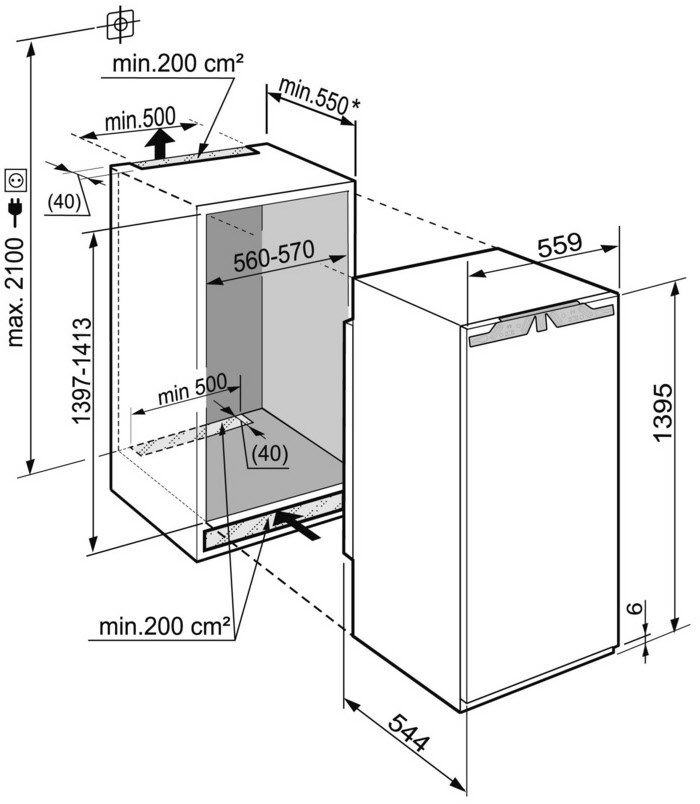 min.200 cm²
min.550*
min.500
(40)
max. 2100
560-570
559
1397-1413
min 500
(40)
1395
min.200 cm²
6
544