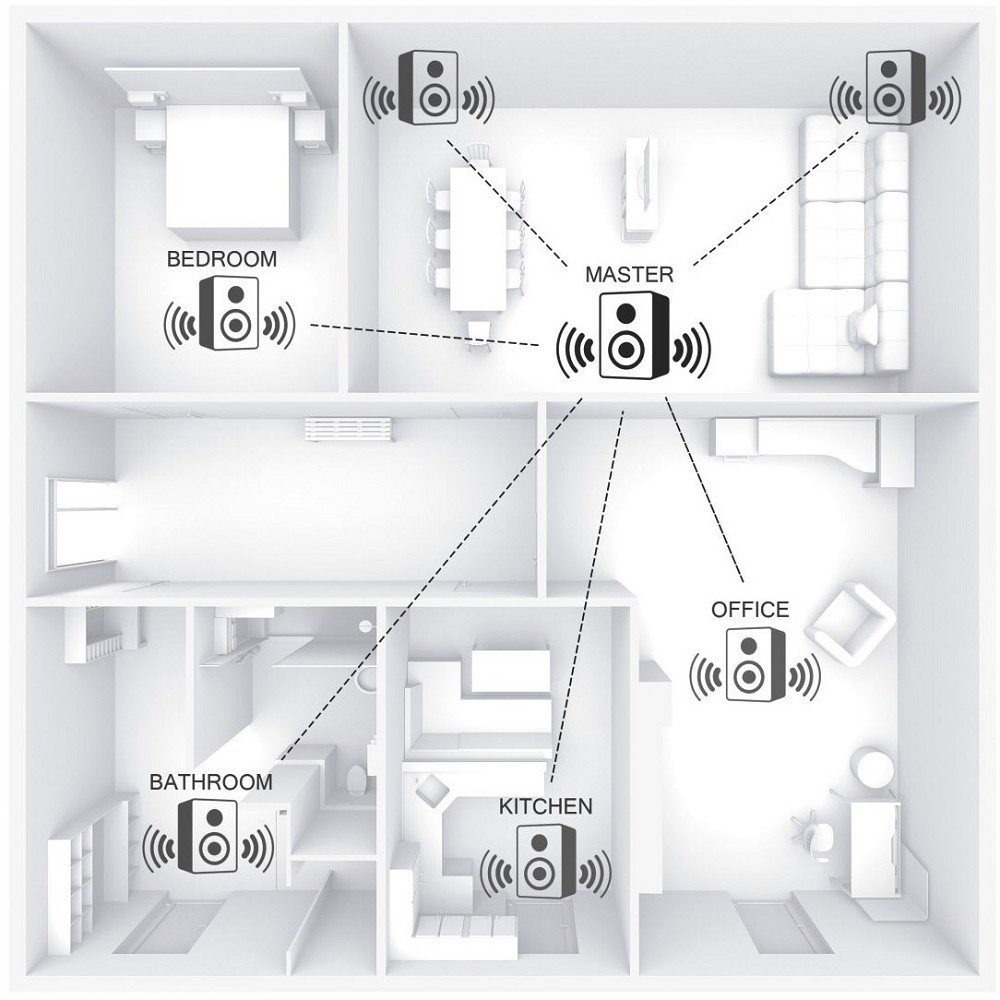 BEDROOM

MASTER

OFFICE

BATHROOM

KITCHEN