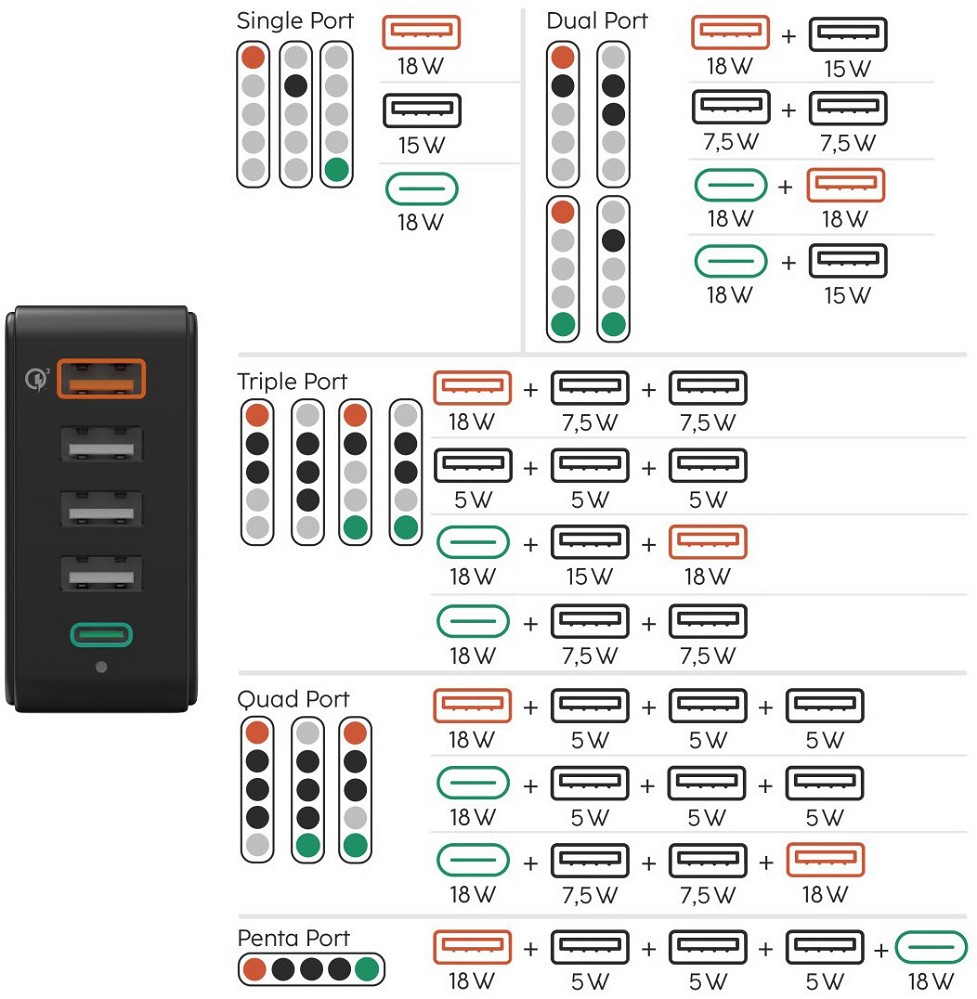 Single Port

18 W

15 W

18 W

Dual Port

18 W + 15 W

7,5 W + 7,5 W

18 W + 18 W

18 W + 15 W

Triple Port

18 W + 7,5 W + 7,5 W

5 W + 5 W + 5 W

18 W + 15 W + 18 W

18 W + 7,5 W + 7,5 W

Quad Port

18 W + 5 W + 5 W + 5 W

18 W + 5 W + 5 W + 5 W

18 W + 7,5 W + 7,5 W + 18 W

Penta Port

18 W + 5 W + 5 W + 5 W + 18 W