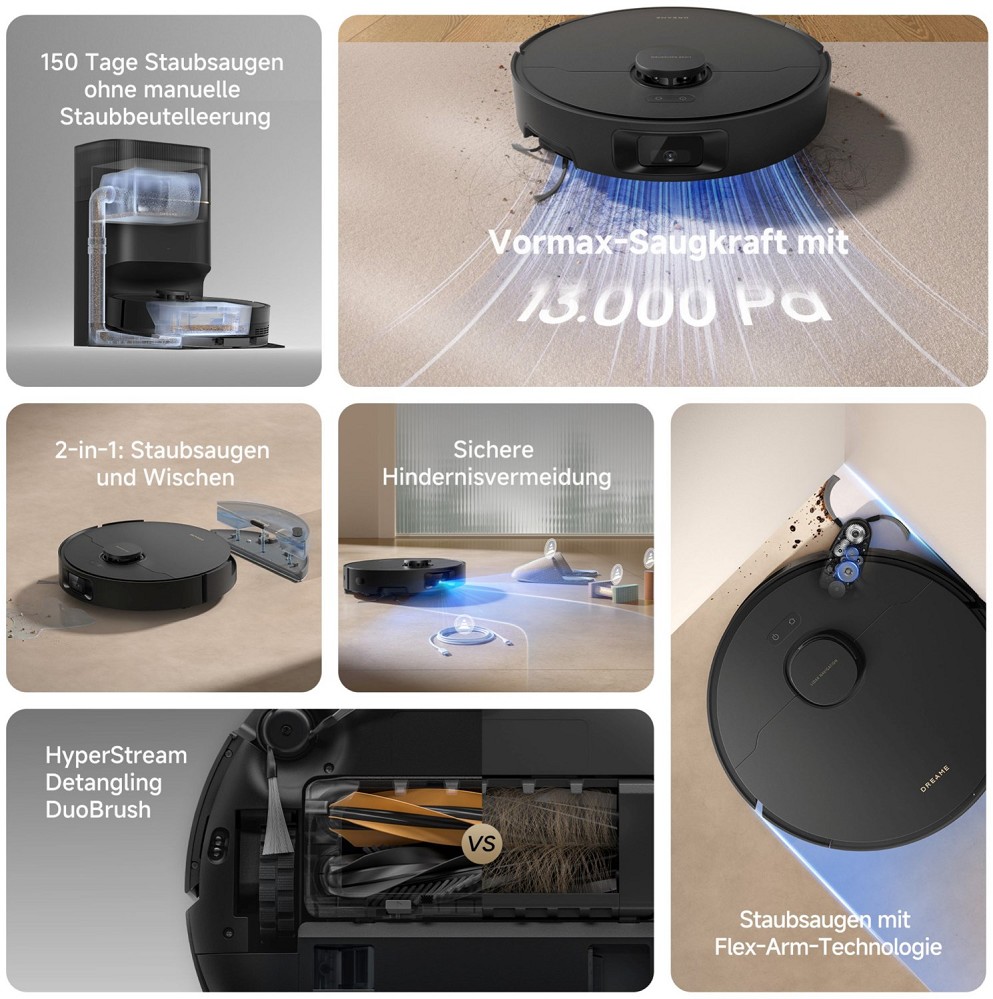 150 Tage Staubsaugen ohne manuelle Staubbeutelleerung

Vormax-Saugkraft mit 13.000 Pa

2-in-1: Staubsaugen und Wischen

Sichere Hindernisvermeidung

HyperStream Detangling DuoBrush

VS

DREAME

Staubsaugen mit Flex-Arm-Technologie