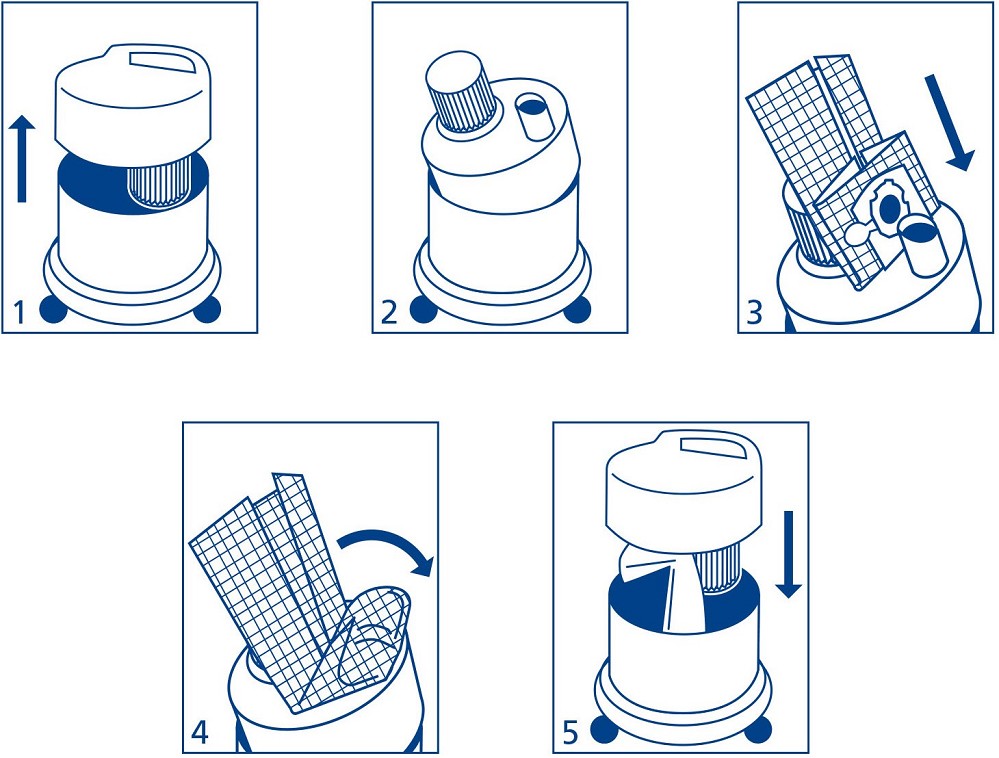 1

2

3

4

5