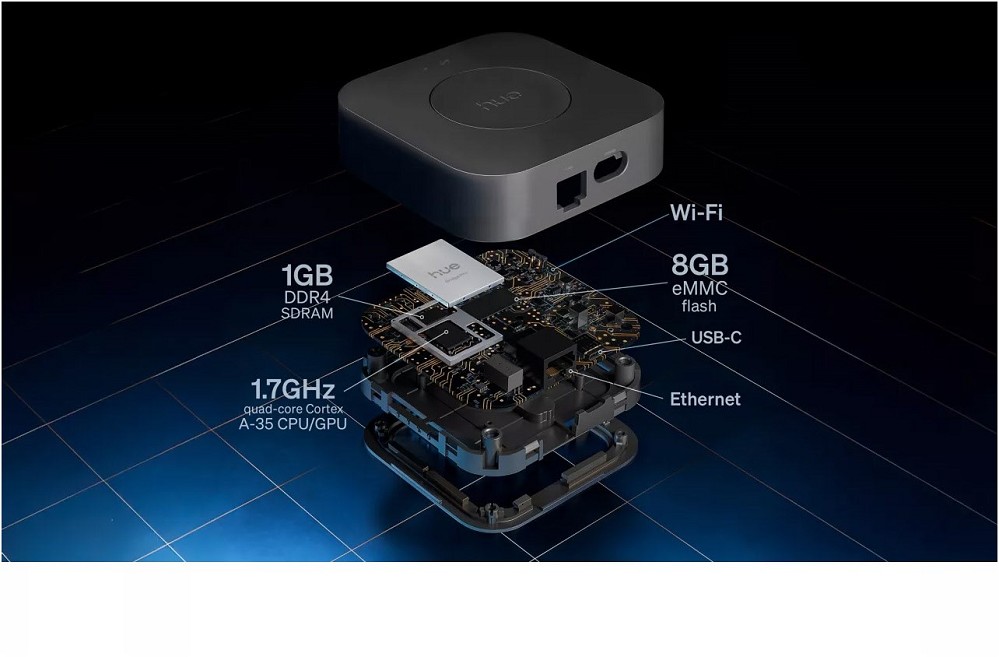 hue

Wi-Fi

1GB
DDR4
SDRAM

hue

8GB
eMMC
flash

USB-C

1.7GHz
quad-core Cortex
A-35 CPU/GPU

Ethernet