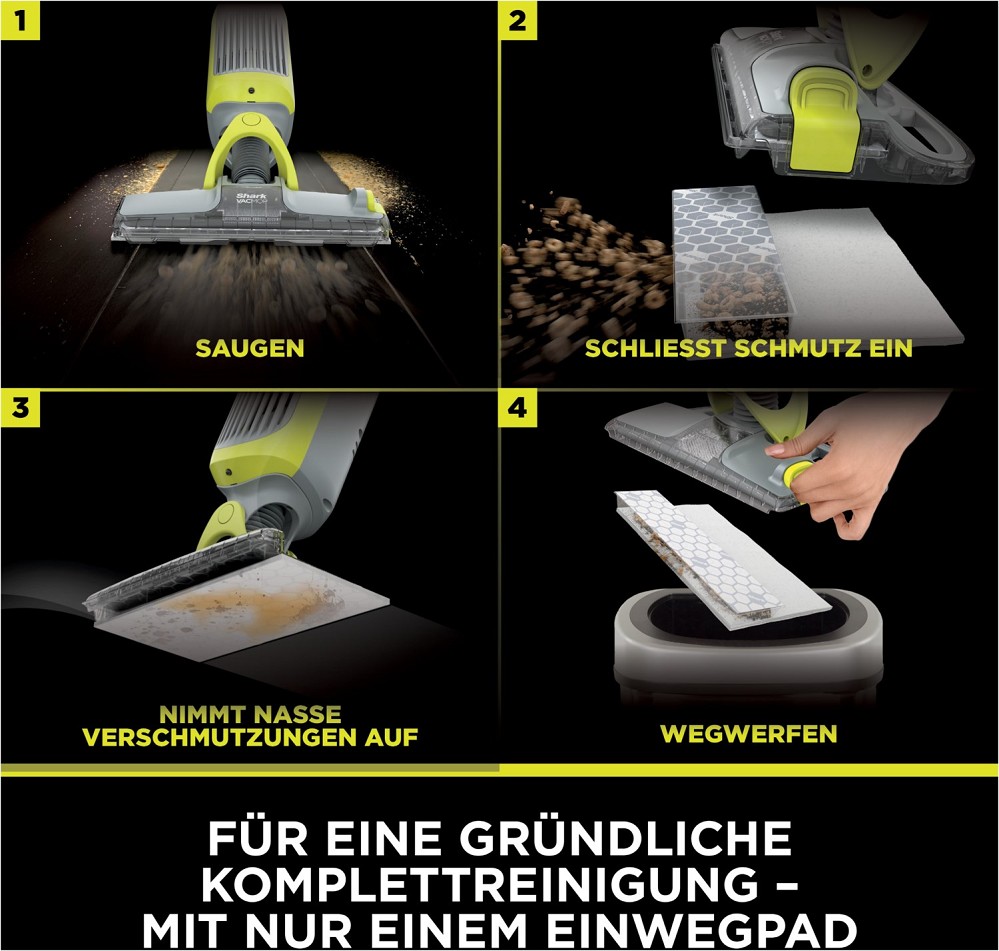 1

Shark VACMOP

SAUGEN

2

SCHLIESST SCHMUTZ EIN

3

NIMMT NASSE VERSCHMUTZUNGEN AUF

4

WEGWERFEN

FÜR EINE GRÜNDLICHE KOMPLETTREINIGUNG – MIT NUR EINEM EINWEGPAD