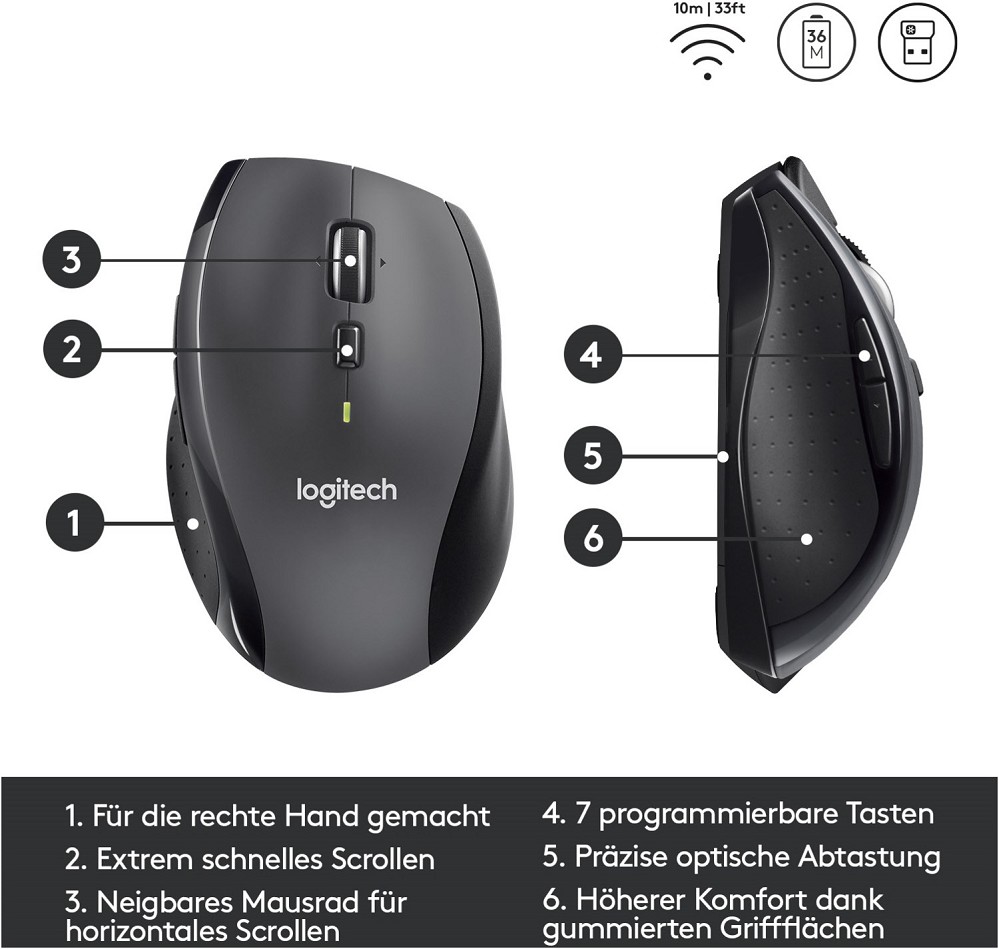 10m | 33ft

36 M

3

2

1

logitech

4

5

6

1. Für die rechte Hand gemacht
2. Extrem schnelles Scrollen
3. Neigbares Mausrad für horizontales Scrollen

4. 7 programmierbare Tasten
5. Präzise optische Abtastung
6. Höherer Komfort dank gummierten Griffflächen