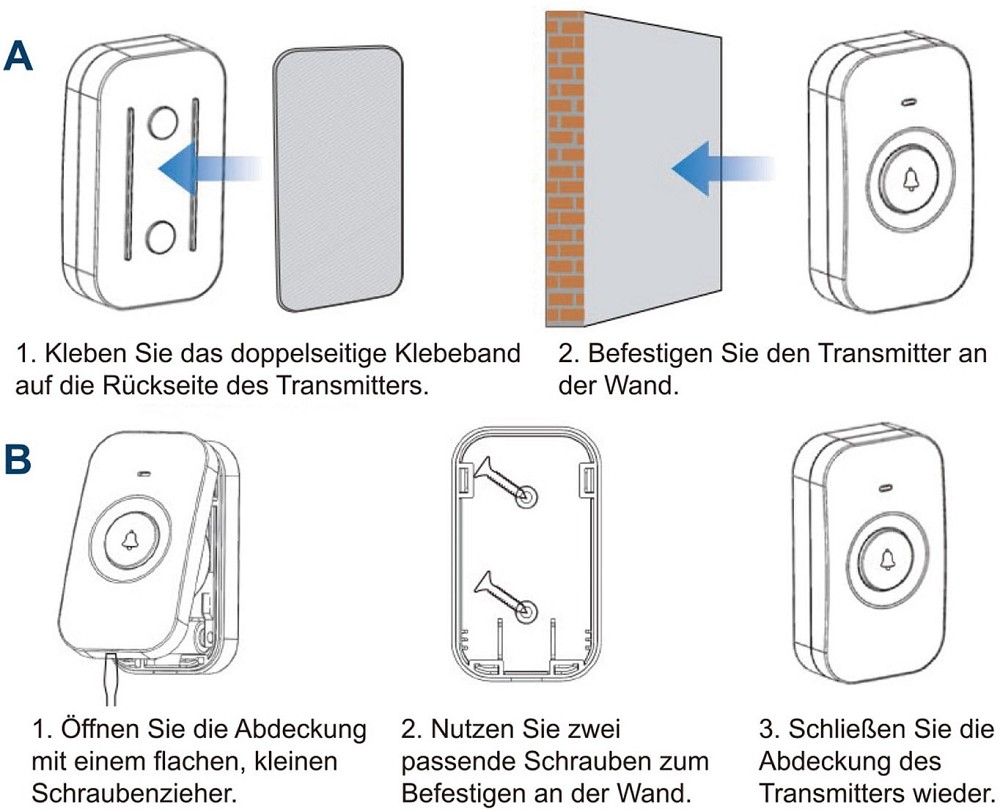 A

1. Kleben Sie das doppelseitige Klebeband auf die Rückseite des Transmitters.

2. Befestigen Sie den Transmitter an der Wand.

B

1. Öffnen Sie die Abdeckung mit einem flachen, kleinen Schraubenzieher.

2. Nutzen Sie zwei passende Schrauben zum Befestigen an der Wand.

3. Schließen Sie die Abdeckung des Transmitters wieder.