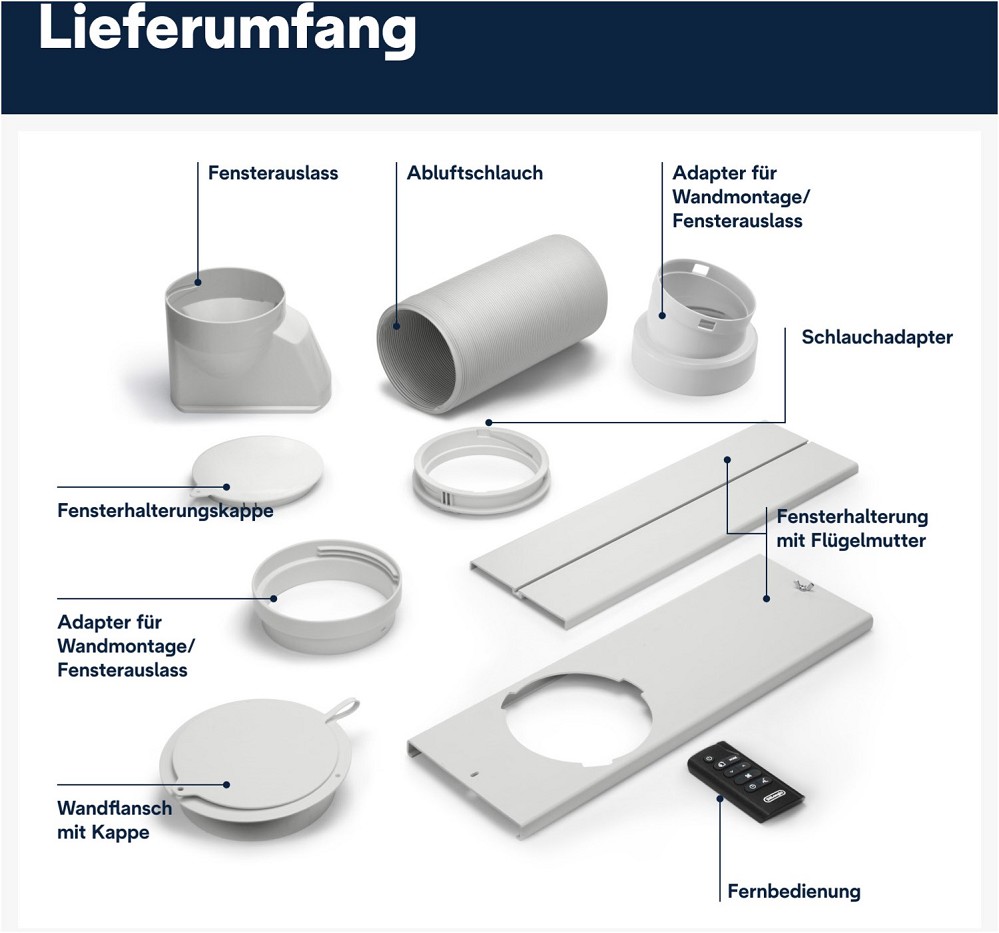 Lieferumfang

Fensterauslass

Abluftschlauch

Adapter für Wandmontage/ Fensterauslass

Schlauchadapter

Fensterhalterungskappe

Fensterhalterung mit Flügelmutter

Adapter für Wandmontage/ Fensterauslass

Wandflansch mit Kappe

Fernbedienung